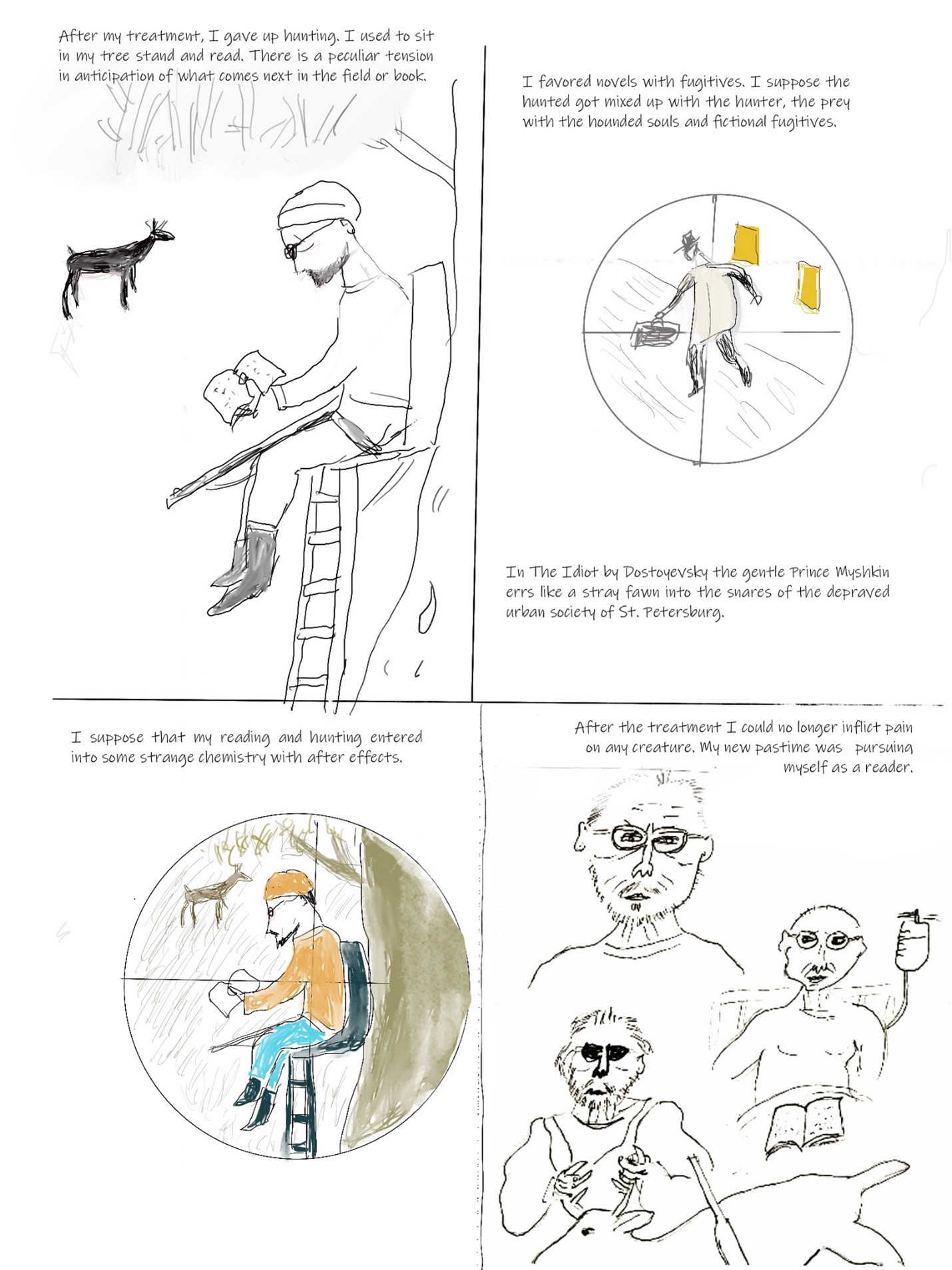 After my treatment, I gave up hunting. I used to sit in my tree stand and read. There is a peculiar tension in anticipation of what comes next in the field or book.

I favored novels with fugitives. I suppose the hunted got mixed up with the hunter, the prey with the hounded souls and fictional fugitives.

In The Idiot by Dostoyevsky the gentle Prince Myshkin errs like a stray fawn into the snares of the depraved urban society of St. Petersburg.

I suppose that my reading and hunting entered into some strange chemistry with after effects.

After the treatment I could no longer inflict pain on any creature. My new pastime was pursuing myself as a reader.